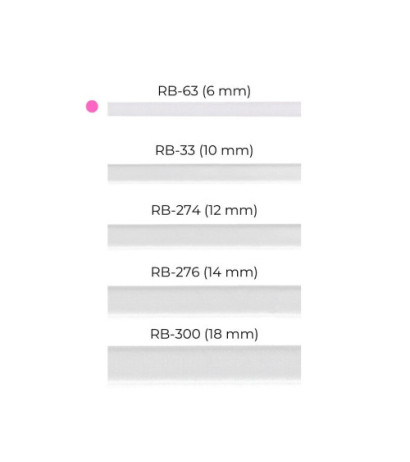 RB-63 (6 mm)

RB-33 (10 mm)

RB-274 (12 mm)

RB-276 (14 mm)

RB-300 (18 mm)