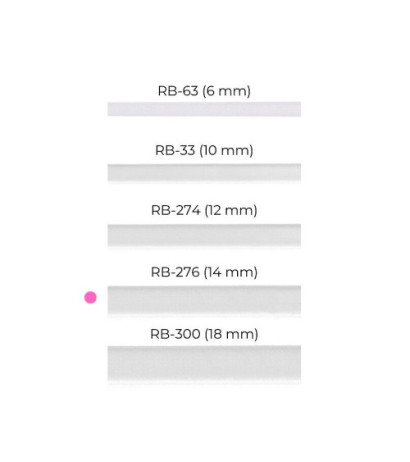 RB-63 (6 mm)

RB-33 (10 mm)

RB-274 (12 mm)

RB-276 (14 mm)

RB-300 (18 mm)